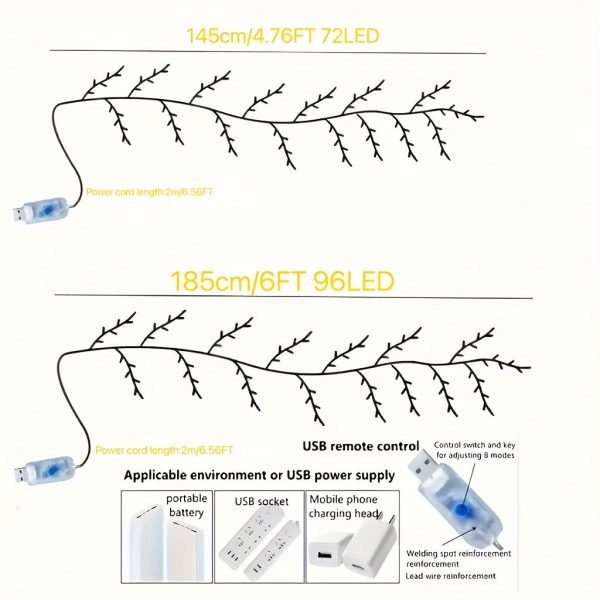 145cm/4.76FT 72LED

Power cord length:2m/6.56FT

185cm/6FT 96LED

Power cord length:2m/6.56FT

USB remote control

Control switch and key for adjusting 8 modes

Applicable environment or USB power supply

portable battery

USB socket

Mobile phone charging head

Welding spot reinforcement reinforcement

Lead wire reinforcement